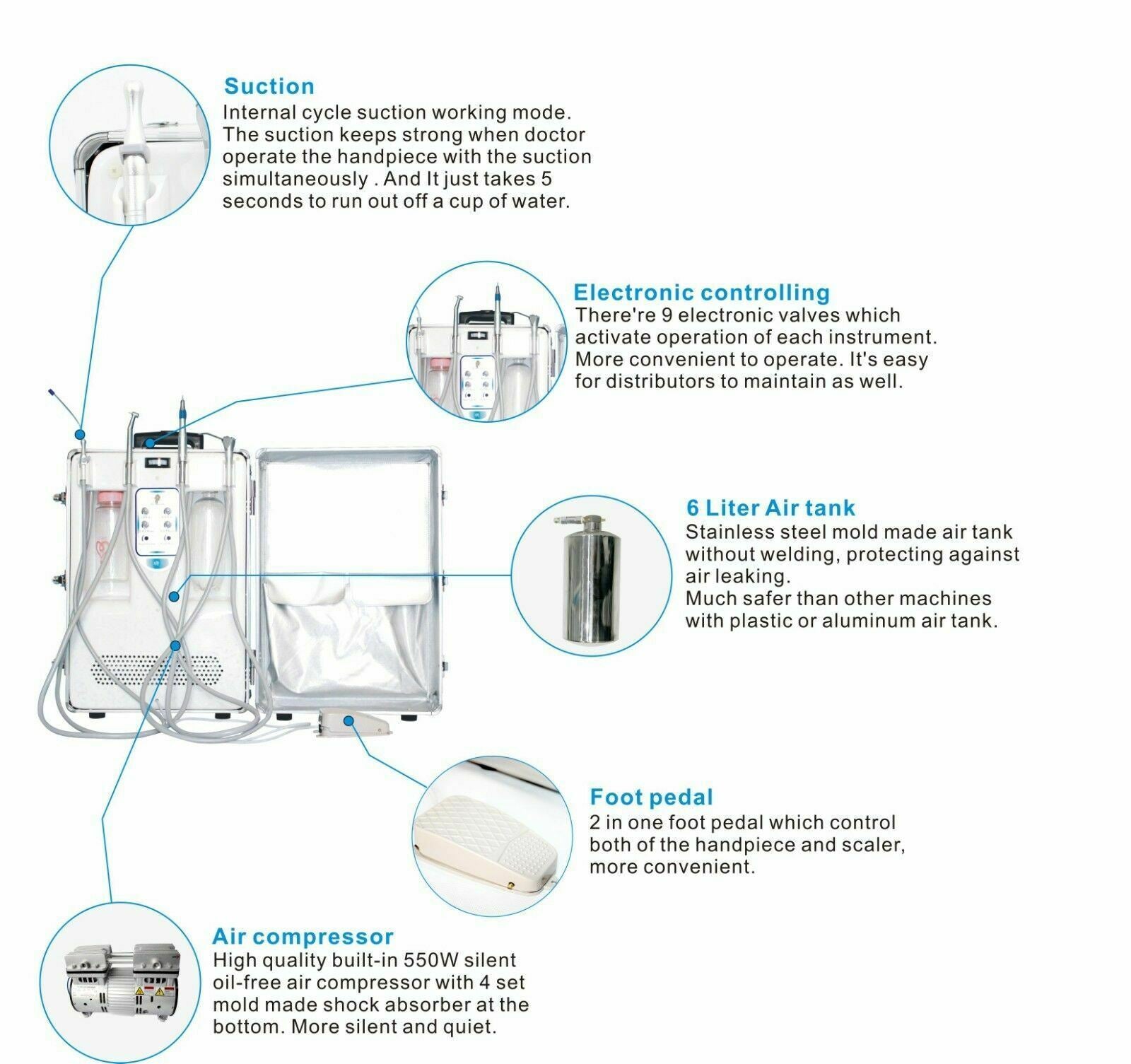 Suction
Internal cycle suction working mode. The suction keeps strong when doctor operate the handpiece with the suction simultaneously . And It just takes 5 seconds to run out off a cup of water.

Electronic controlling
There're 9 electronic valves which activate operation of each instrument. More convenient to operate. It's easy for distributors to maintain as well.

6 Liter Air tank
Stainless steel mold made air tank without welding, protecting against air leaking.
Much safer than other machines with plastic or aluminum air tank.

Foot pedal
2 in one foot pedal which control both of the handpiece and scaler, more convenient.

Air compressor
High quality built-in 550W silent oil-free air compressor with 4 set mold made shock absorber at the bottom. More silent and quiet.